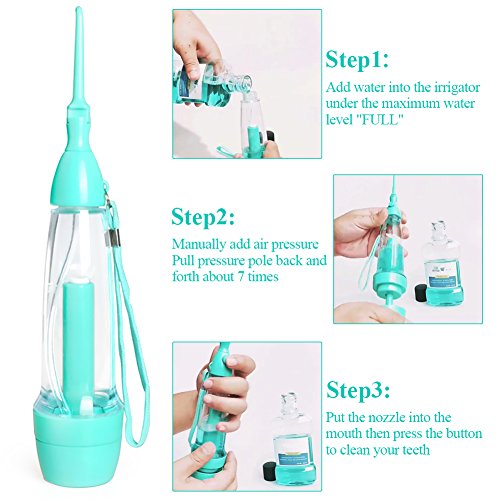 Step1:

Add water into the irrigator under the maximum water level "FULL"

Step2:

Manually add air pressure Pull pressure pole back and forth about 7 times

Step3:

Put the nozzle into the mouth then press the button to clean your teeth