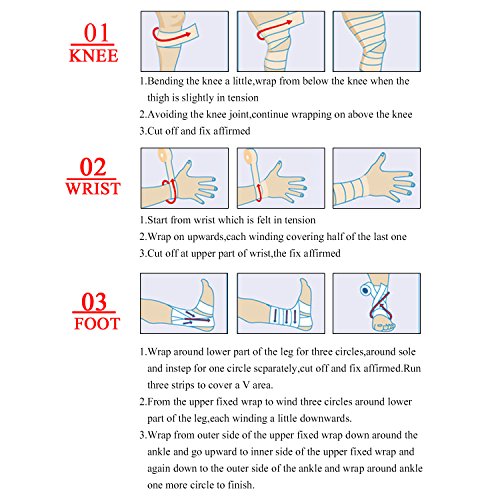 01
KNEE

1.Bending the knee a little,wrap from below the knee when the thigh is slightly in tension
2.Avoiding the knee joint,continue wrapping on above the knee
3.Cut off and fix affirmed

02
WRIST

1.Start from wrist which is felt in tension
2.Wrap on upwards,each winding covering half of the last one
3.Cut off at upper part of wrist,the fix affirmed

03
FOOT

1.Wrap around lower part of the leg for three circles,around sole and instep for one circle separately,cut off and fix affirmed.Run three strips to cover a V area.
2.From the upper fixed wrap to wind three circles around lower part of the leg,each winding a little downwards.
3.Wrap from outer side of the upper fixed wrap down around the ankle and go upward to inner side of the upper fixed wrap and again down to the outer side of the ankle and wrap around ankle one more circle to finish.