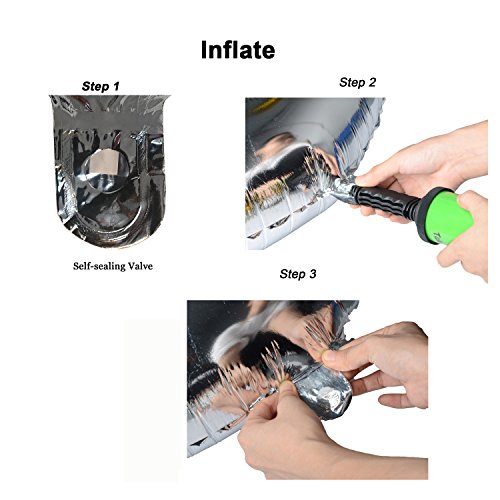 Inflate

Step 1

Self-sealing Valve

Step 2

Step 3