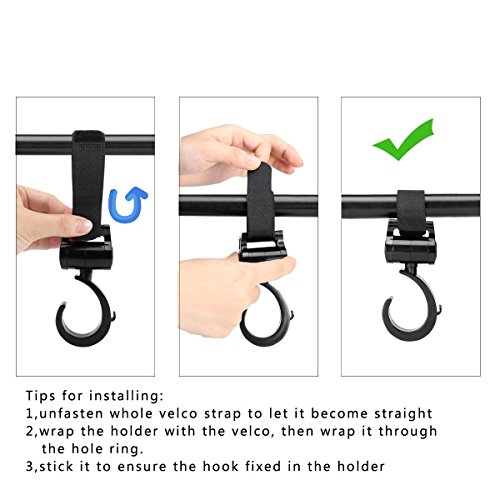 Tips for installing:
1,unfasten whole velco strap to let it become straight
2,wrap the holder with the velco, then wrap it through the hole ring.
3,stick it to ensure the hook fixed in the holder