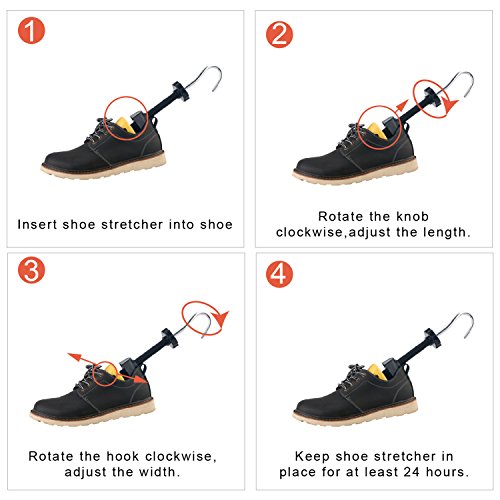 1

Insert shoe stretcher into shoe

2

Rotate the knob clockwise,adjust the length.

3

Rotate the hook clockwise, adjust the width.

4

Keep shoe stretcher in place for at least 24 hours.