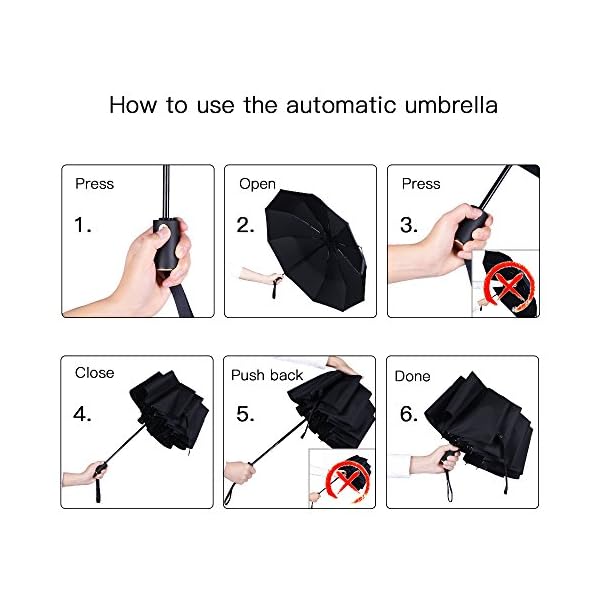 How to use the automatic umbrella

Press
1.

Open
2.

Press
3.

Close
4.

Push back
5.

Done
6.