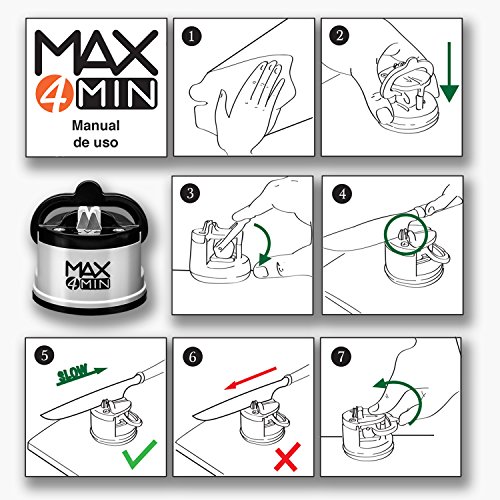 MAX 4 MIN

Manual de uso

1

2

MAX 4 MIN

3

4

5

SLOW

6

7