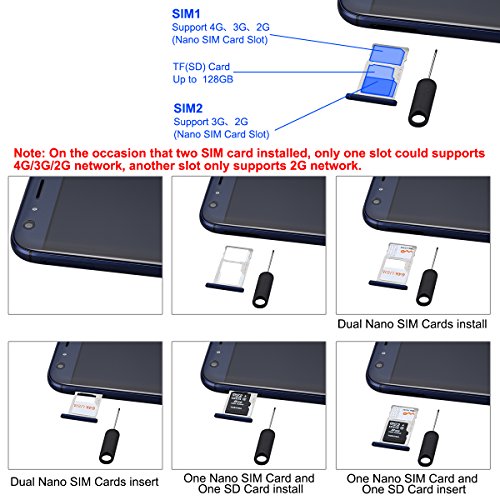 SIM1
Support 4G、3G、2G
(Nano SIM Card Slot)

TF(SD) Card
Up to 128GB

SIM2
Support 3G、2G
(Nano SIM Card Slot)

Note: On the occasion that two SIM card installed, only one slot could supports 4G/3G/2G network, another slot only supports 2G network.

Dual Nano SIM Cards install

Dual Nano SIM Cards insert

One Nano SIM Card and One SD Card install

One Nano SIM Card and One SD Card insert