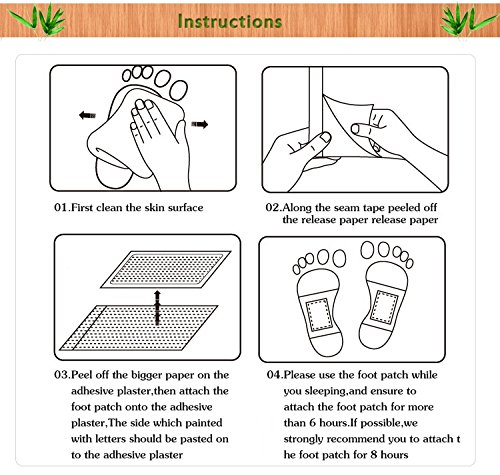 Instructions

01.First clean the skin surface

02.Along the seam tape peeled off the release paper release paper

03.Peel off the bigger paper on the adhesive plaster,then attach the foot patch onto the adhesive plaster,The side which painted with letters should be pasted on to the adhesive plaster

04.Please use the foot patch while you sleeping,and ensure to attach the foot patch for more than 6 hours.If possible,we strongly recommend you to attach t he foot patch for 8 hours