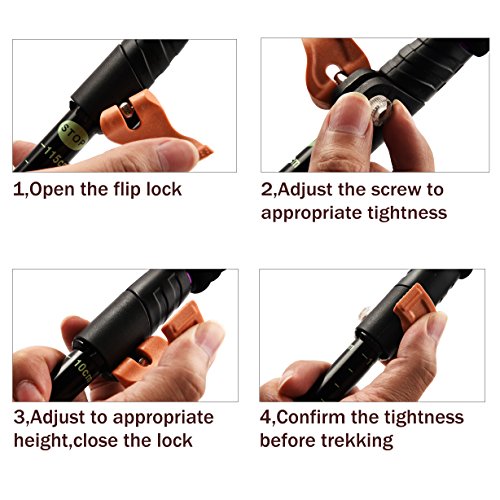 STOP
115cm

1,Open the flip lock

2,Adjust the screw to appropriate tightness

10cm

3,Adjust to appropriate height,close the lock

4,Confirm the tightness before trekking