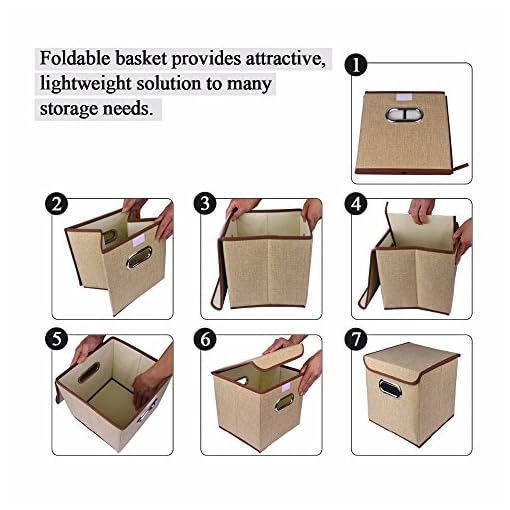 Foldable basket provides attractive, lightweight solution to many storage needs.

1

2

3

4

5

6

7