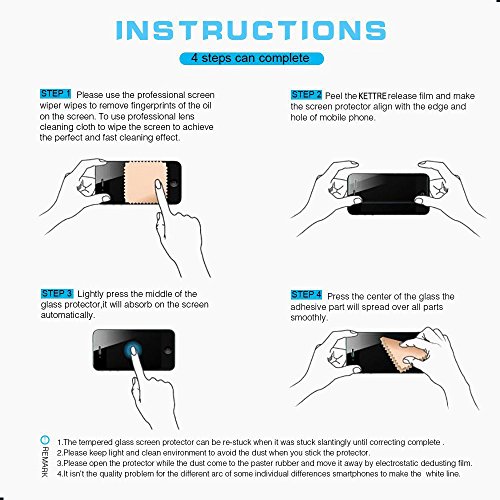 INSTRUCTIONS

4 steps can complete

STEP 1 Please use the professional screen wiper wipes to remove fingerprints of the oil on the screen. To use professional lens cleaning cloth to wipe the screen to achieve the perfect and fast cleaning effect.

STEP 2 Peel the KETTRE release film and make the screen protector align with the edge and hole of mobile phone.

STEP 3 Lightly press the middle of the glass protector,it will absorb on the screen automatically.

STEP 4 Press the center of the glass the adhesive part will spread over all parts smoothly.

REMARK

1.The tempered glass screen protector can be re-stuck when it was stuck slantingly until correcting complete .
2.Please keep light and clean environment to avoid the dust when you stick the protector.
3.Please open the protector while the dust come to the paster rubber and move it away by electrostatic dedusting film.
4.It isn't the quality problem for the different arc of some individual differences smartphones to make the white line.