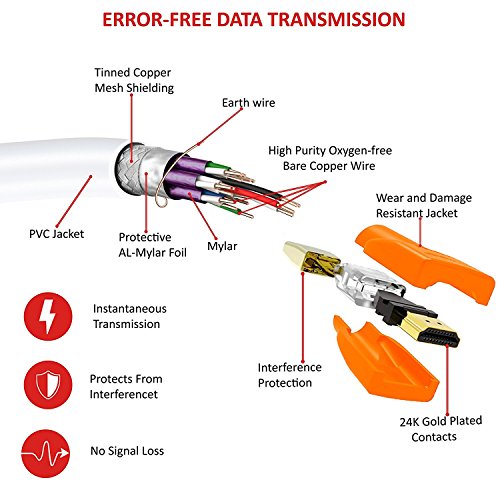 ERROR-FREE DATA TRANSMISSION

Tinned Copper Mesh Shielding

Earth wire

High Purity Oxygen-free Bare Copper Wire

Wear and Damage Resistant Jacket

PVC Jacket

Protective AL-Mylar Foil

Mylar

Instantaneous Transmission

Protects From Interferencet

No Signal Loss

Interference Protection

24K Gold Plated Contacts