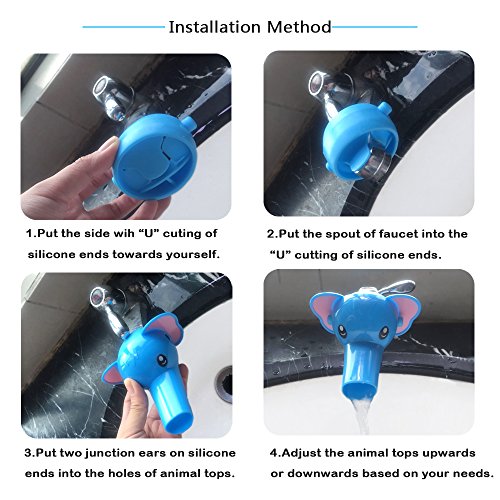 Installation Method

1.Put the side wih “U” cuting of silicone ends towards yourself.

2.Put the spout of faucet into the “U” cutting of silicone ends.

3.Put two junction ears on silicone ends into the holes of animal tops.

4.Adjust the animal tops upwards or downwards based on your needs.