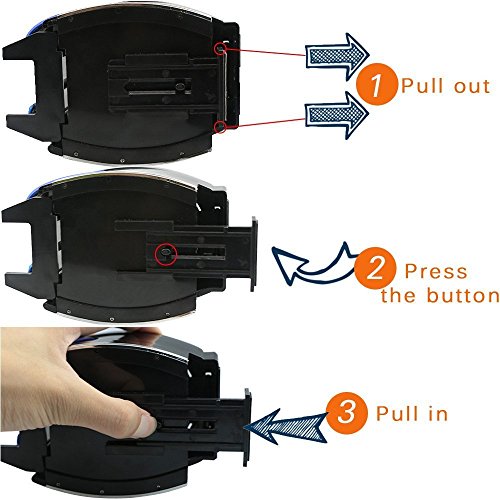 1 Pull out

2 Press the button

3 Pull in