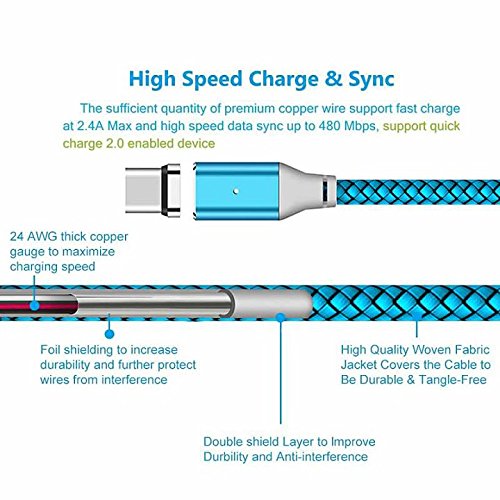 High Speed Charge & Sync

The sufficient quantity of premium copper wire support fast charge at 2.4A Max and high speed data sync up to 480 Mbps, support quick charge 2.0 enabled device

24 AWG thick copper gauge to maximize charging speed

Foil shielding to increase durability and further protect wires from interference

High Quality Woven Fabric Jacket Covers the Cable to Be Durable & Tangle-Free

Double shield Layer to Improve Durbility and Anti-interference