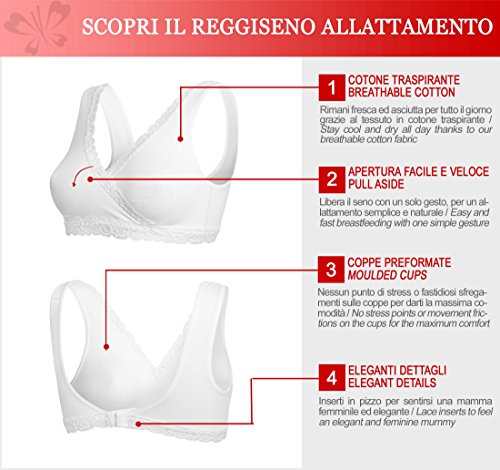 SCOPRI IL REGGISENO ALLATTAMENTO

1 COTONE TRASPIRANTE
BREATHABLE COTTON

Rimani fresca ed asciutta per tutto il giorno grazie al tessuto in cotone traspirante / Stay cool and dry all day thanks to our breathable cotton fabric

2 APERTURA FACILE E VELOCE
PULL ASIDE

Libera il seno con un solo gesto, per un allattamento semplice e naturale / Easy and fast breastfeeding with one simple gesture

3 COPPE PREFORMATE
MOULDED CUPS

Nessun punto di stress o fastidiosi sfregamenti sulle coppe per darti la massima comodità / No stress points or movement frictions on the cups for the maximum comfort

4 ELEGANTI DETTAGLI
ELEGANT DETAILS

Inserti in pizzo per sentirsi una mamma femminile ed elegante / Lace inserts to feel an elegant and feminine mummy