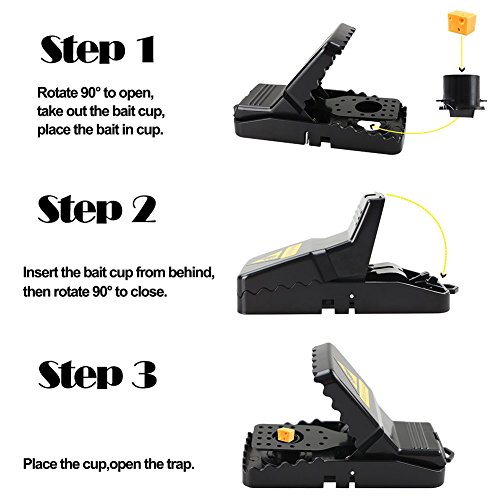 Step 1

Rotate 90° to open, take out the bait cup, place the bait in cup.

Step 2

Insert the bait cup from behind, then rotate 90° to close.

Step 3

Place the cup,open the trap.