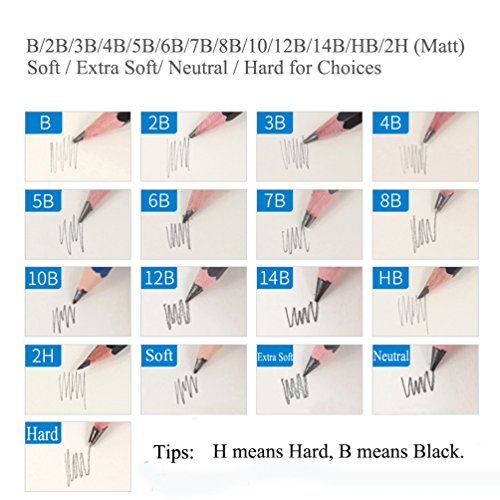 B/2B/3B/4B/5B/6B/7B/8B/10/12B/14B/HB/2H (Matt)
Soft / Extra Soft/ Neutral / Hard for Choices

B

2B

3B

4B

5B

6B

7B

8B

10B

12B

14B

HB

2H

Soft

Extra Soft

Neutral

Hard

Tips: H means Hard, B means Black.