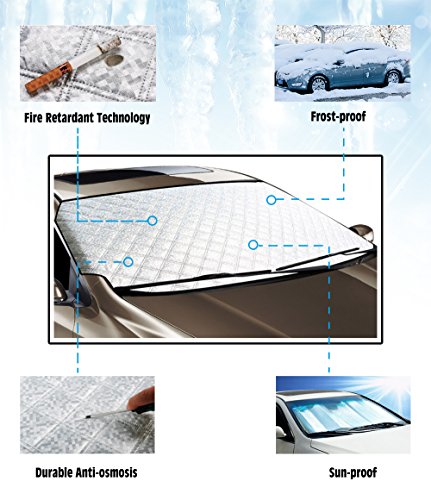 Fire Retardant Technology

Frost-proof

Durable Anti-osmosis

Sun-proof