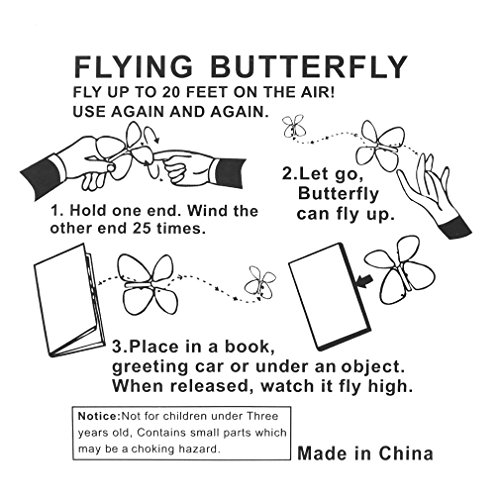 FLYING BUTTERFLY

FLY UP TO 20 FEET ON THE AIR!
USE AGAIN AND AGAIN.

1. Hold one end. Wind the other end 25 times.

2.Let go, Butterfly can fly up.

3.Place in a book, greeting car or under an object. When released, watch it fly high.

Notice:Not for children under Three years old, Contains small parts which may be a choking hazard.

Made in China