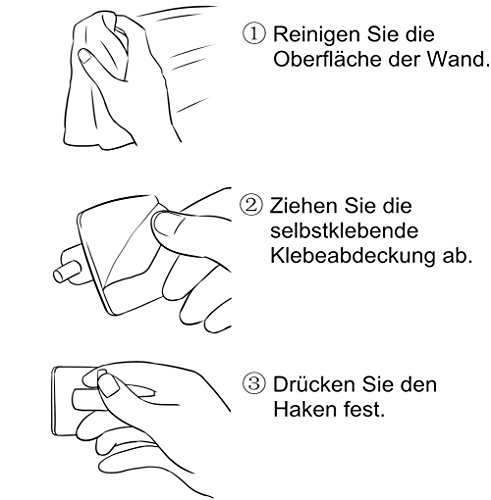 ① Reinigen Sie die Oberfläche der Wand.

② Ziehen Sie die selbstklebende Klebeabdeckung ab.

③ Drücken Sie den Haken fest.