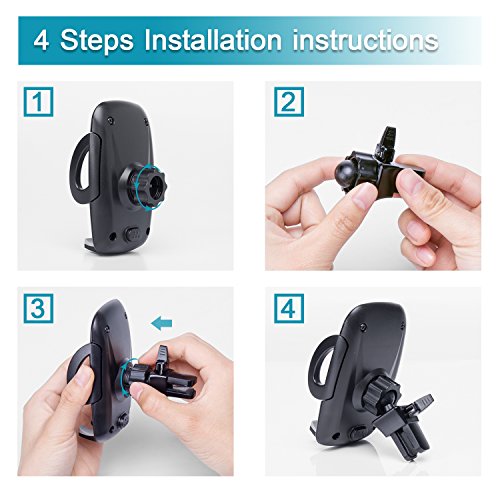 4 Steps Installation instructions

1

2

3

4