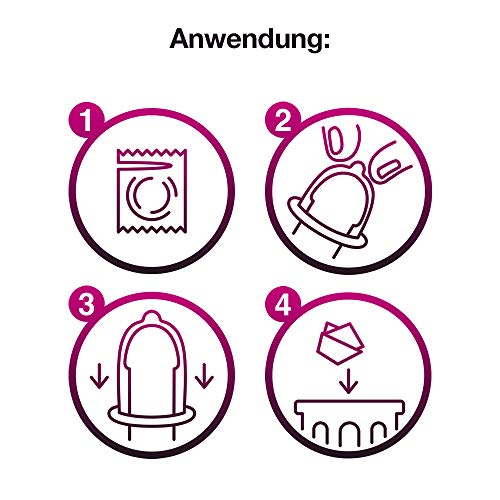 Anwendung:

1

2

3

4