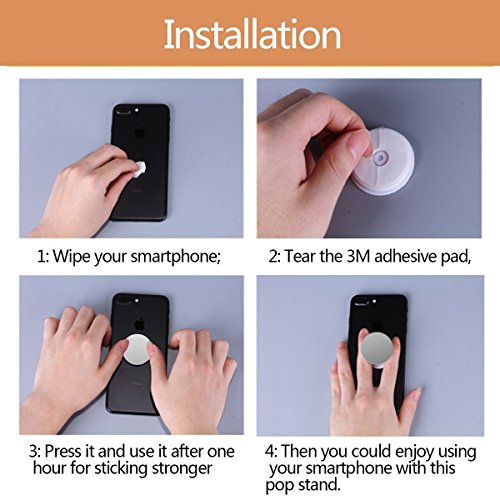 Installation

1: Wipe your smartphone;

2: Tear the 3M adhesive pad,

3: Press it and use it after one hour for sticking stronger

4: Then you could enjoy using your smartphone with this pop stand.