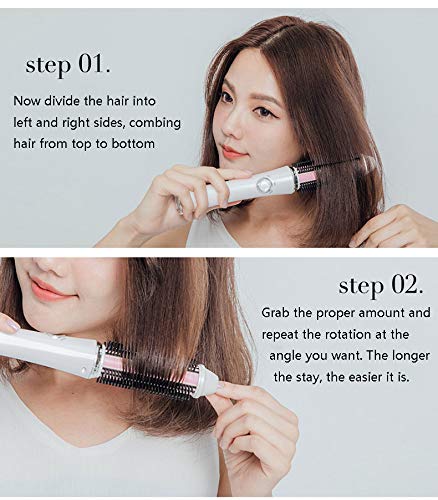 step 01.

Now divide the hair into left and right sides, combing hair from top to bottom

step 02.

Grab the proper amount and repeat the rotation at the angle you want. The longer the stay, the easier it is.