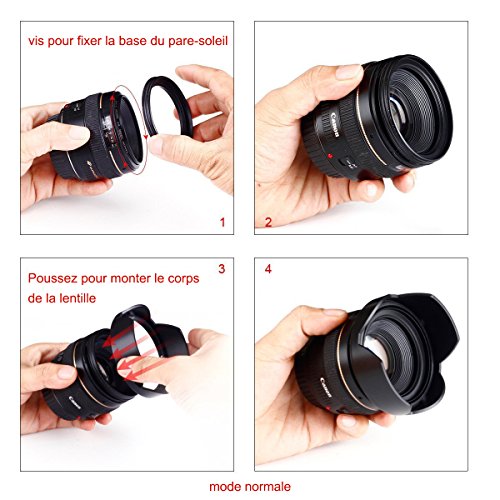 vis pour fixer la base du pare-soleil

1

Canon

2

3

Poussez pour monter le corps de la lentille

Canon

4

Canon

mode normale