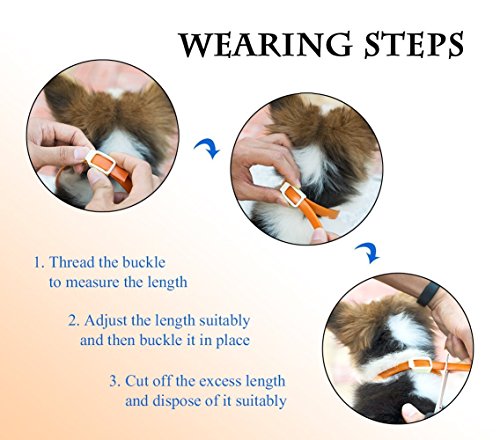 WEARING STEPS

1. Thread the buckle to measure the length

2. Adjust the length suitably and then buckle it in place

3. Cut off the excess length and dispose of it suitably