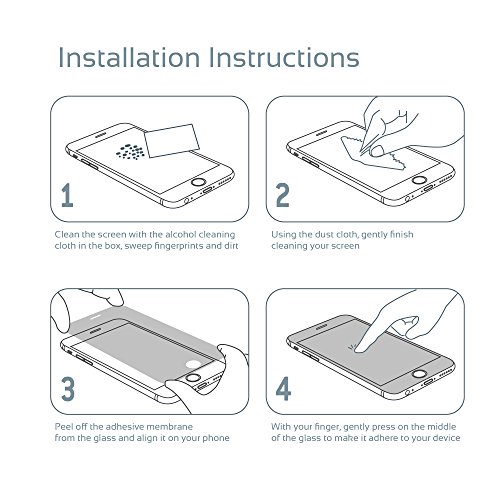 Installation Instructions

1

Clean the screen with the alcohol cleaning cloth in the box, sweep fingerprints and dirt

2

Using the dust cloth, gently finish cleaning your screen

3

Peel off the adhesive membrane from the glass and align it on your phone

4

With your finger, gently press on the middle of the glass to make it adhere to your device