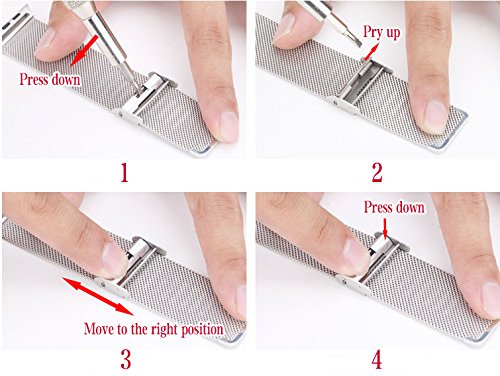 Press down

1

Pry up

2

Move to the right position

3

Press down

4