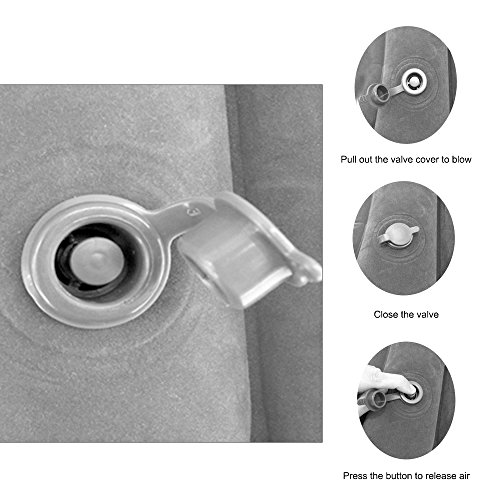 Pull out the valve cover to blow

Close the valve

Press the button to release air