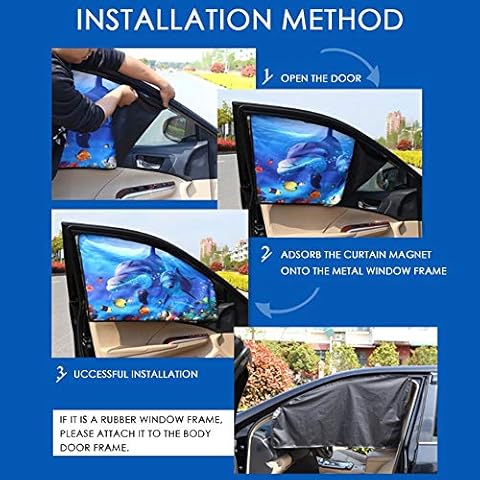 INSTALLATION METHOD

1 OPEN THE DOOR

2 ADSORB THE CURTAIN MAGNET ONTO THE METAL WINDOW FRAME

3 UCCESSFUL INSTALLATION

IF IT IS A RUBBER WINDOW FRAME, PLEASE ATTACH IT TO THE BODY DOOR FRAME.