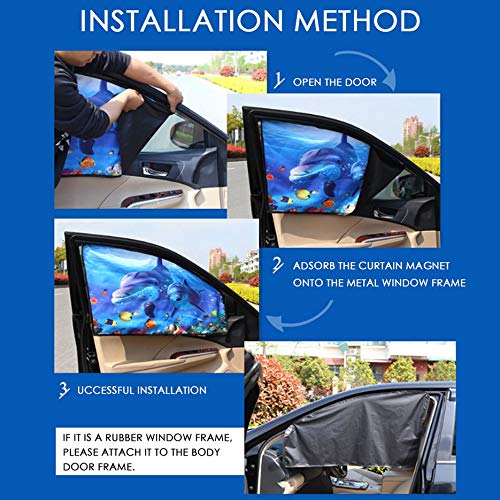 INSTALLATION METHOD

1 OPEN THE DOOR

2 ADSORB THE CURTAIN MAGNET ONTO THE METAL WINDOW FRAME

3 UCCESSFUL INSTALLATION

IF IT IS A RUBBER WINDOW FRAME, PLEASE ATTACH IT TO THE BODY DOOR FRAME.