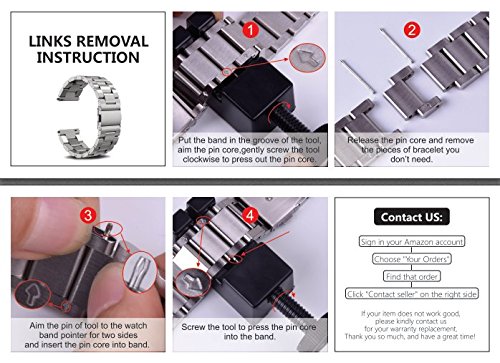 LINKS REMOVAL INSTRUCTION

1

Put the band in the groove of the tool, aim the pin core,gently screw the tool clockwise to press out the pin core.

2

Release the pin core and remove the pieces of bracelet you don't need.

3

Aim the pin of tool to the watch band pointer for two sides and insert the pin core into band.

4

Screw the tool to press the pin core into the band.

Contact US:

Sign in your Amazon account

Choose "Your Orders"

Find that order

Click "Contact seller" on the right side

If your item does not work good, please kindly contact us for your warranty replacement. Thank you so much, and have a great time!