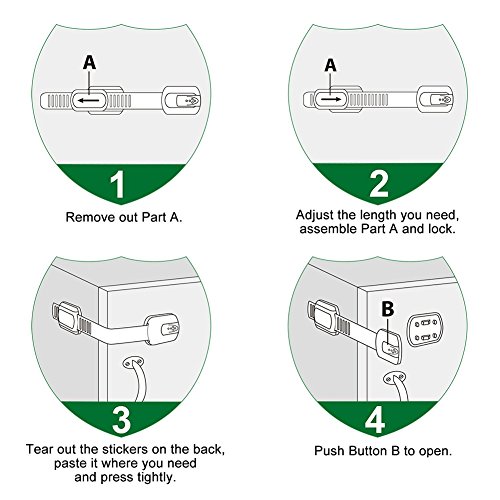 A

1

Remove out Part A.

A

2

Adjust the length you need, assemble Part A and lock.

3

Tear out the stickers on the back, paste it where you need and press tightly.

B

4

Push Button B to open.