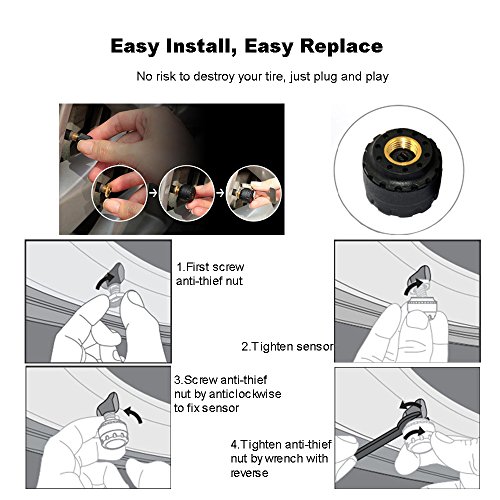 Easy Install, Easy Replace

No risk to destroy your tire, just plug and play

1.First screw anti-thief nut

2.Tighten sensor

3.Screw anti-thief nut by anticlockwise to fix sensor

4.Tighten anti-thief nut by wrench with reverse