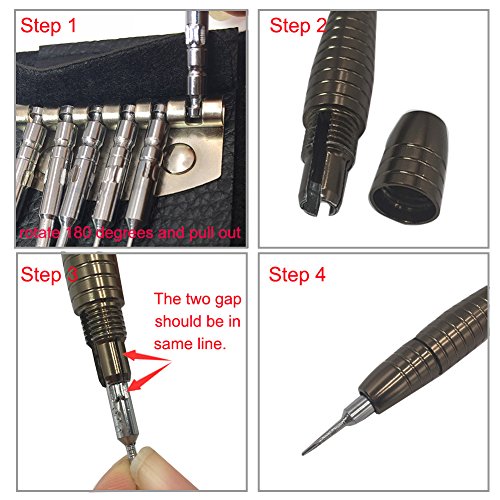 Step 1

rotate 180 degrees and pull out

Step 2

Step 3

The two gap should be in same line.

Step 4