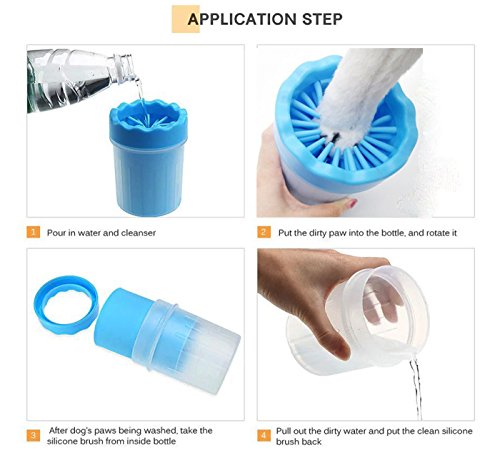 APPLICATION STEP

1 Pour in water and cleanser

2 Put the dirty paw into the bottle, and rotate it

3 After dog's paws being washed, take the silicone brush from inside bottle

4 Pull out the dirty water and put the clean silicone brush back