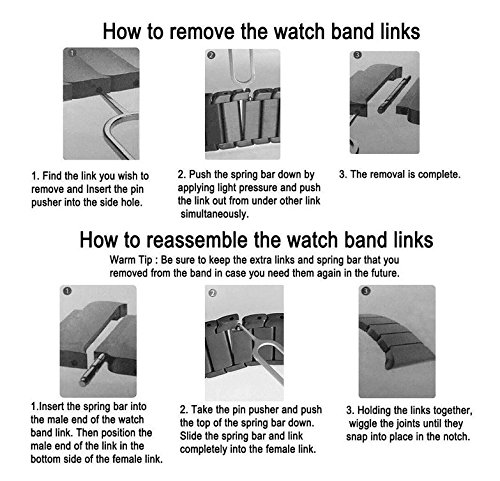 How to remove the watch band links

1

2

3

1. Find the link you wish to remove and Insert the pin pusher into the side hole.

2. Push the spring bar down by applying light pressure and push the link out from under other link simultaneously.

3. The removal is complete.

How to reassemble the watch band links

Warm Tip : Be sure to keep the extra links and spring bar that you removed from the band in case you need them again in the future.

1

2

3

1.Insert the spring bar into the male end of the watch band link. Then position the male end of the link in the bottom side of the female link.

2. Take the pin pusher and push the top of the spring bar down. Slide the spring bar and link completely into the female link.

3. Holding the links together, wiggle the joints until they snap into place in the notch.