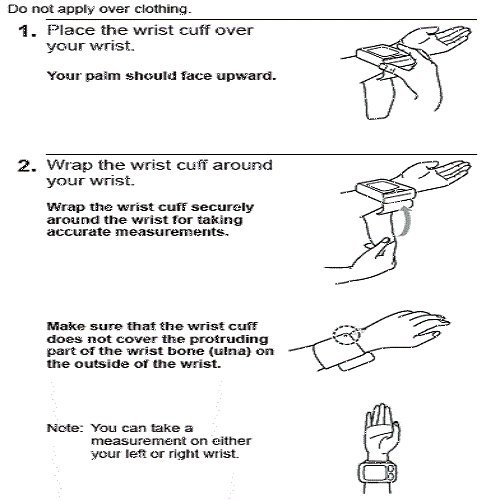 Do not apply over clothing.

1. Place the wrist cuff over your wrist.

Your palm should face upward.

2. Wrap the wrist cuff around your wrist.

Wrap the wrist cuff securely around the wrist for taking accurate measurements.

Make sure that the wrist cuff does not cover the protruding part of the wrist bone (ulna) on the outside of the wrist.

Note: You can take a measurement on either your left or right wrist.