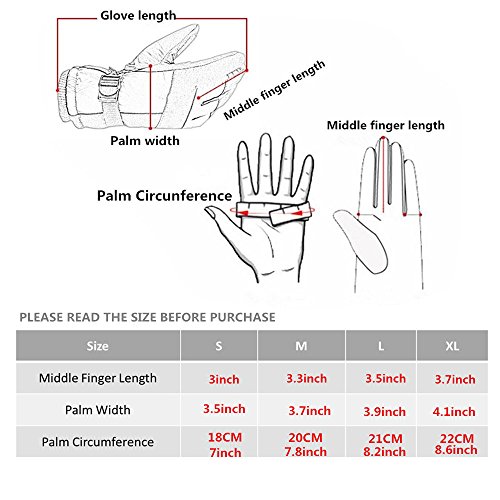 Glove length

Middle finger length

Palm width

Middle finger length

Palm Circunference

PLEASE READ THE SIZE BEFORE PURCHASE

| Size | S | M | L | XL |
|---|---|---|---|---|
| Middle Finger Length | 3inch | 3.3inch | 3.5inch | 3.7inch |
| Palm Width | 3.5inch | 3.7inch | 3.9inch | 4.1inch |
| Palm Circumference | 18CM 7inch | 20CM 7.8inch | 21CM 8.2inch | 22CM 8.6inch |