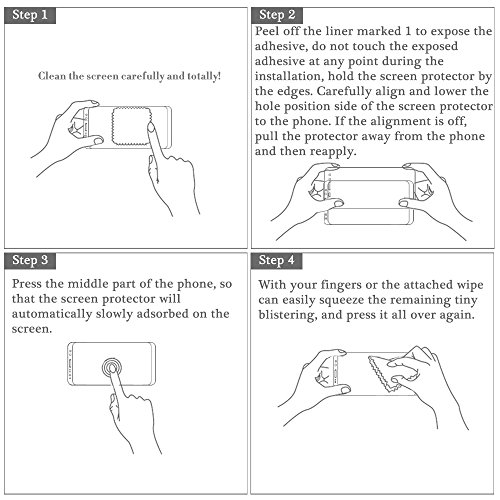 Step 1

Clean the screen carefully and totally!

Step 2

Peel off the liner marked 1 to expose the adhesive, do not touch the exposed adhesive at any point during the installation, hold the screen protector by the edges. Carefully align and lower the hole position side of the screen protector to the phone. If the alignment is off, pull the protector away from the phone and then reapply.

Step 3

Press the middle part of the phone, so that the screen protector will automatically slowly adsorbed on the screen.

Step 4

With your fingers or the attached wipe can easily squeeze the remaining tiny blistering, and press it all over again.