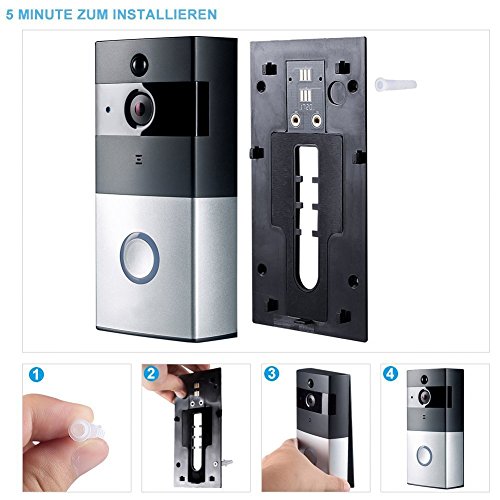 5 MINUTE ZUM INSTALLIEREN

1

2

3

4