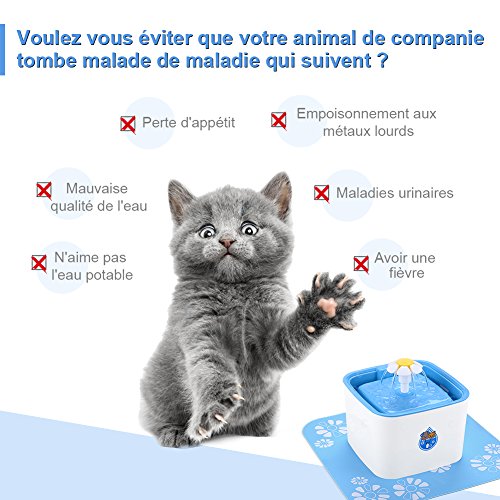 Voulez vous éviter que votre animal de companie tombe malade de maladie qui suivent ?

Perte d'appétit

Empoisonnement aux métaux lourds

Mauvaise qualité de l'eau

Maladies urinaires

N'aime pas l'eau potable

Avoir une fièvre