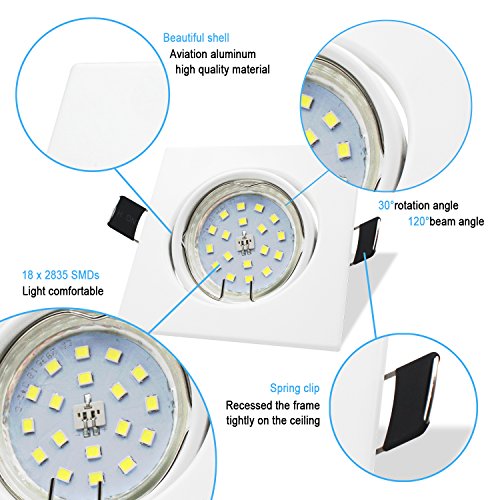 Beautiful shell
Aviation aluminum
high quality material

30°rotation angle
120°beam angle

18 x 2835 SMDs
Light comfortable

Spring clip
Recessed the frame tightly on the ceiling