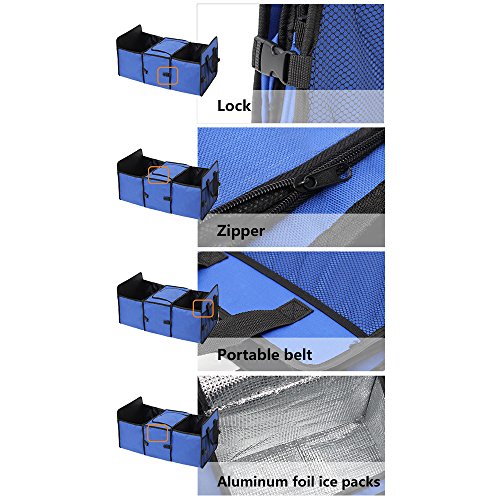 Lock

Zipper

Portable belt

Aluminum foil ice packs