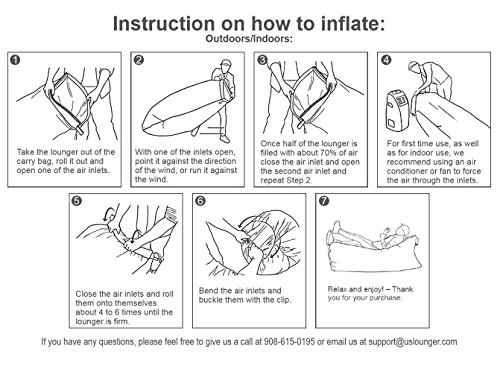 Instruction on how to inflate:
Outdoors/Indoors:

1
Take the lounger out of the carry bag, roll it out and open one of the air inlets.

2
With one of the inlets open, point it against the direction of the wind, or run it against the wind.

3
Once half of the lounger is filled with about 70% of air close the air inlet and open the second air inlet and repeat Step 2.

4
For first time use, as well as for indoor use, we recommend using an air conditioner or fan to force the air through the inlets.

5
Close the air inlets and roll them onto themselves about 4 to 6 times until the lounger is firm.

6
Bend the air inlets and buckle them with the clip.

7
Relax and enjoy! – Thank you for your purchase.

If you have any questions, please feel free to give us a call at 908-615-0195 or email us at support@uslounger.com