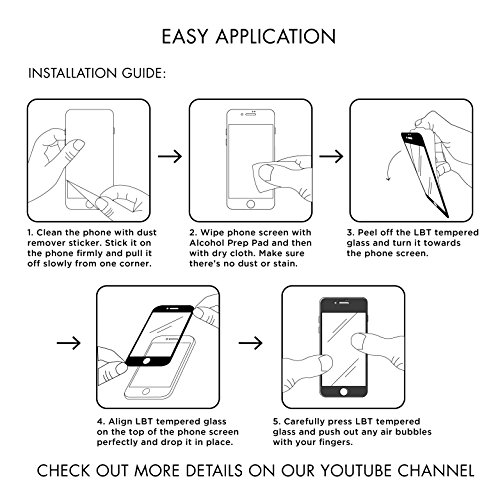 EASY APPLICATION

INSTALLATION GUIDE:

1. Clean the phone with dust remover sticker. Stick it on the phone firmly and pull it off slowly from one corner.

2. Wipe phone screen with Alcohol Prep Pad and then with dry cloth. Make sure there's no dust or stain.

3. Peel off the LBT tempered glass and turn it towards the phone screen.

4. Align LBT tempered glass on the top of the phone screen perfectly and drop it in place.

5. Carefully press LBT tempered glass and push out any air bubbles with your fingers.

CHECK OUT MORE DETAILS ON OUR YOUTUBE CHANNEL