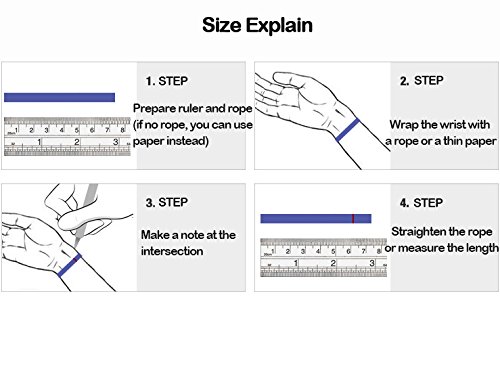 Size Explain

1. STEP

Prepare ruler and rope (if no rope, you can use paper instead)

1 2 3 4 5 6 7 8
1 2 3

2. STEP

Wrap the wrist with a rope or a thin paper

3. STEP

Make a note at the intersection

4. STEP

Straighten the rope or measure the length

1 2 3 4 5 6 7 8
1 2 3