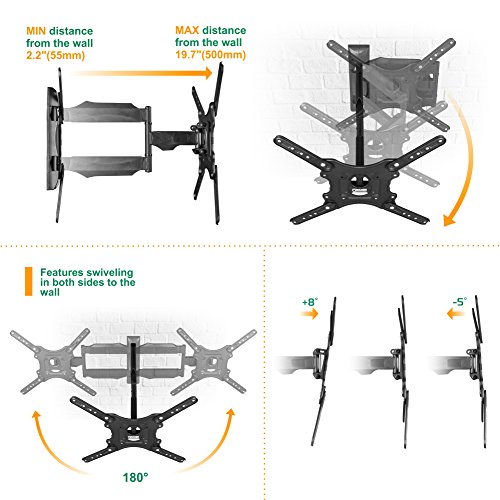 MIN distance from the wall 2.2"(55mm)

MAX distance from the wall 19.7"(500mm)

Features swiveling in both sides to the wall

180°

+8°

-5°